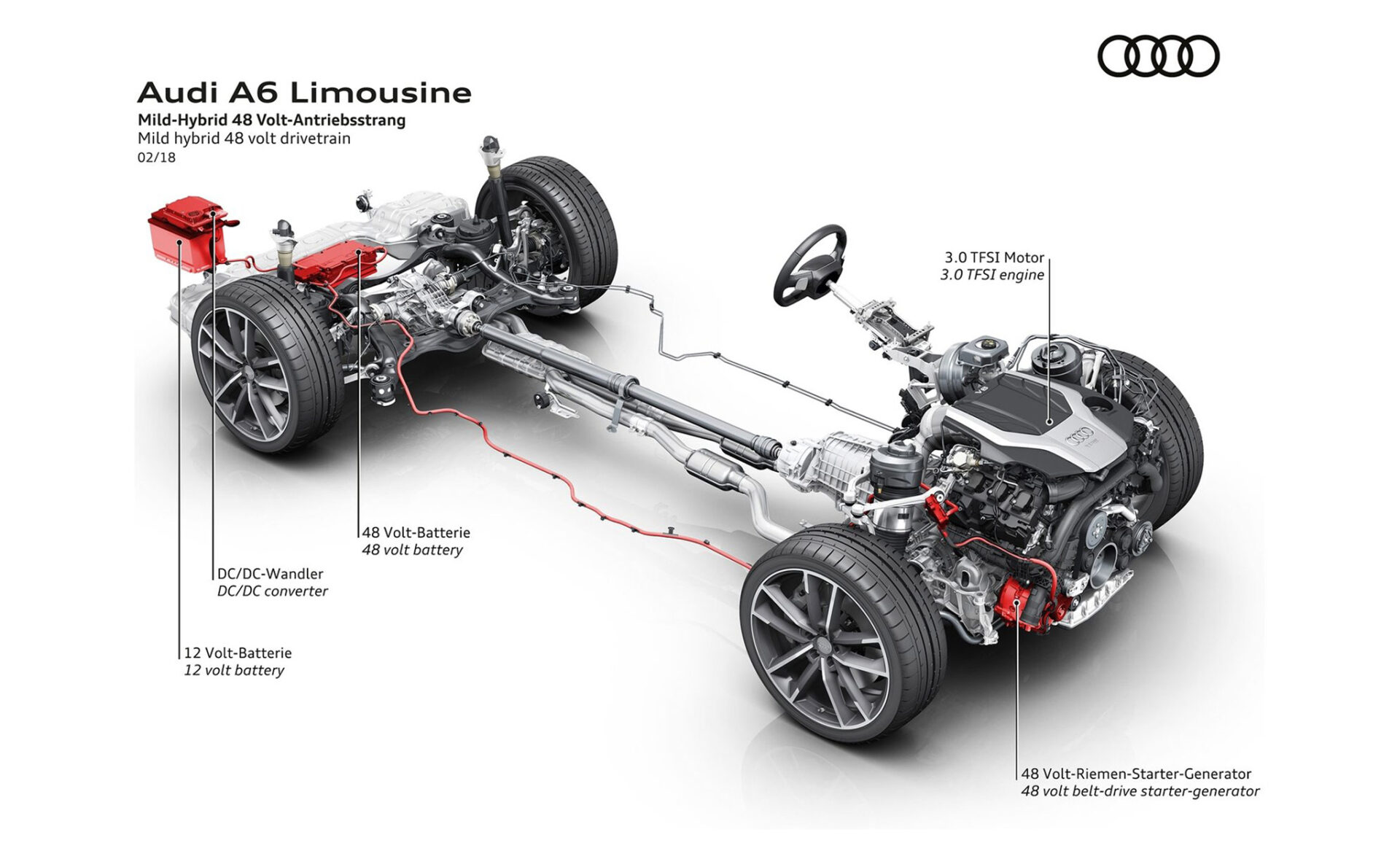 Audi A6 Limousine
Mild-Hybrid 48 Volt-Antriebsstrang
Mild hybrid 48 volt drivetrain
02/18

3.0 TFSI Motor
3.0 TFSI engine

48 Volt-Batterie
48 volt battery

DC/DC-Wandler
DC/DC converter

12 Volt-Batterie
12 volt battery

48 Volt-Riemen-Starter-Generator
48 volt belt-drive starter-generator